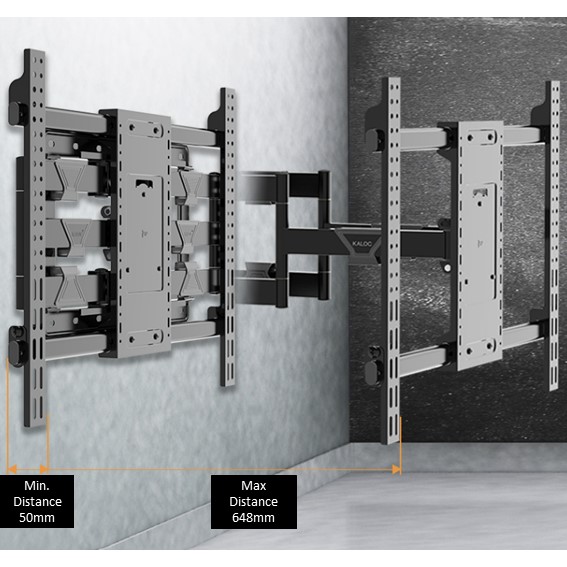 KALOC

Min.
Distance
50mm

Max
Distance
648mm